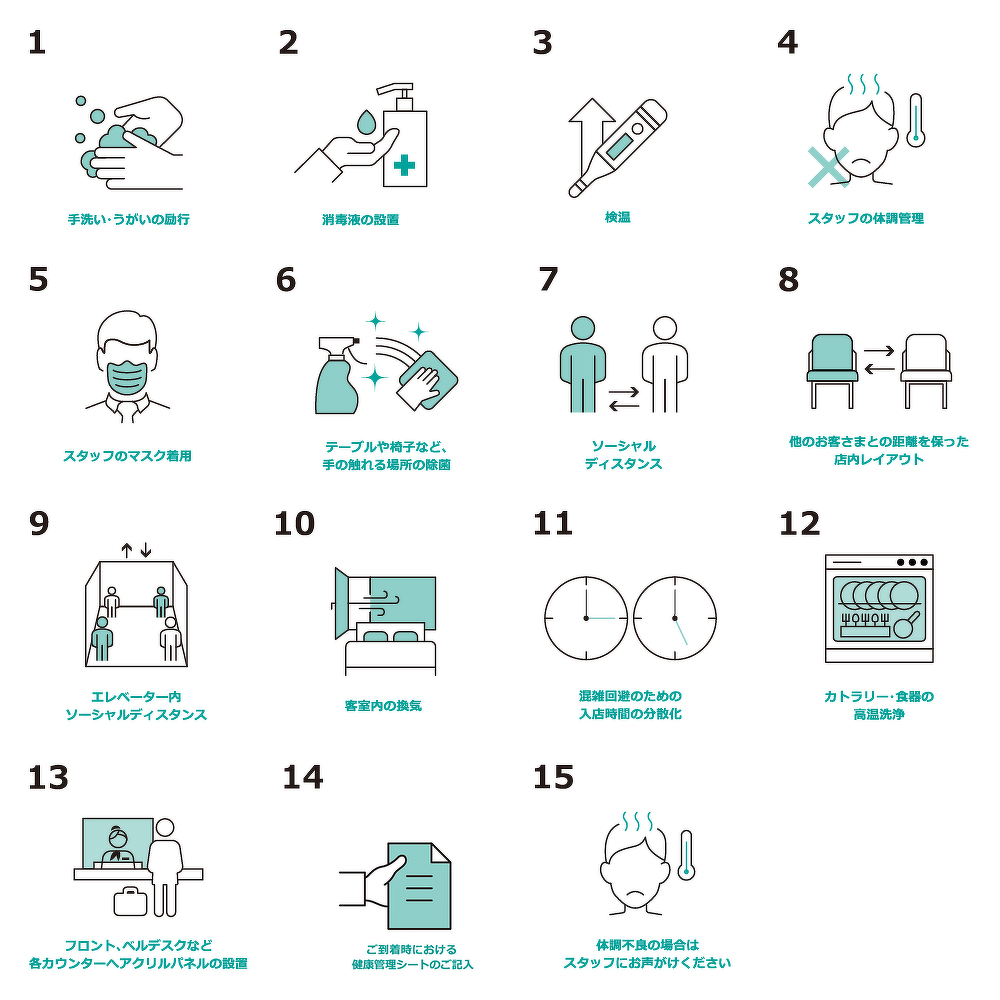 1
手洗い･うがいの励行

2
消毒液の設置

3
検温

4
スタッフの体調管理

5
スタッフのマスク着用

6
テーブルや椅子など、手の触れる場所の除菌

7
ソーシャルディスタンス

8
他のお客さまとの距離を保った店内レイアウト

9
エレベーター内ソーシャルディスタンス

10
客室内の換気

11
混雑回避のための入店時間の分散化

12
カトラリー･食器の高温洗浄

13
フロント、ベルデスクなど各カウンターへアクリルパネルの設置

14
ご到着時における健康管理シートのご記入

15
体調不良の場合はスタッフにお声がけください